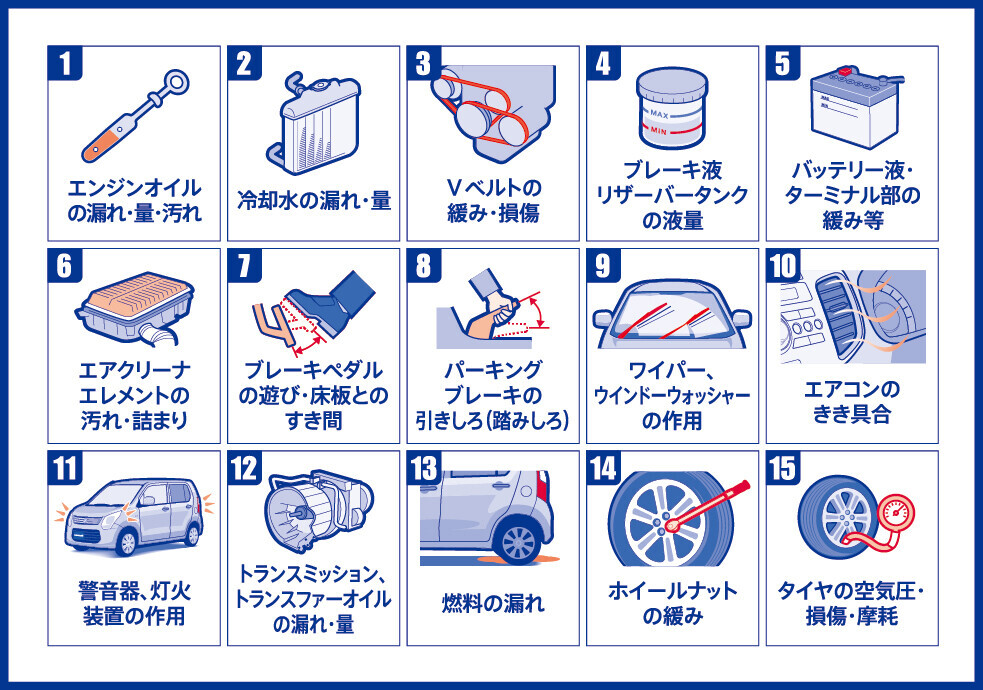 1
エンジンオイルの漏れ・量・汚れ

2
冷却水の漏れ・量

3
Vベルトの緩み・損傷

4
MAX
MIN
ブレーキ液リザーバータンクの液量

5
バッテリー液・ターミナル部の緩み等

6
エアクリーナエレメントの汚れ・詰まり

7
ブレーキペダルの遊び・床板とのすき間

8
パーキングブレーキの引きしろ(踏みしろ)

9
ワイパー、ウインドーウォッシャーの作用

10
エアコンのきき具合

11
警音器、灯火装置の作用

12
トランスミッション、トランスファーオイルの漏れ・量

13
燃料の漏れ

14
ホイールナットの緩み

15
タイヤの空気圧・損傷・摩耗